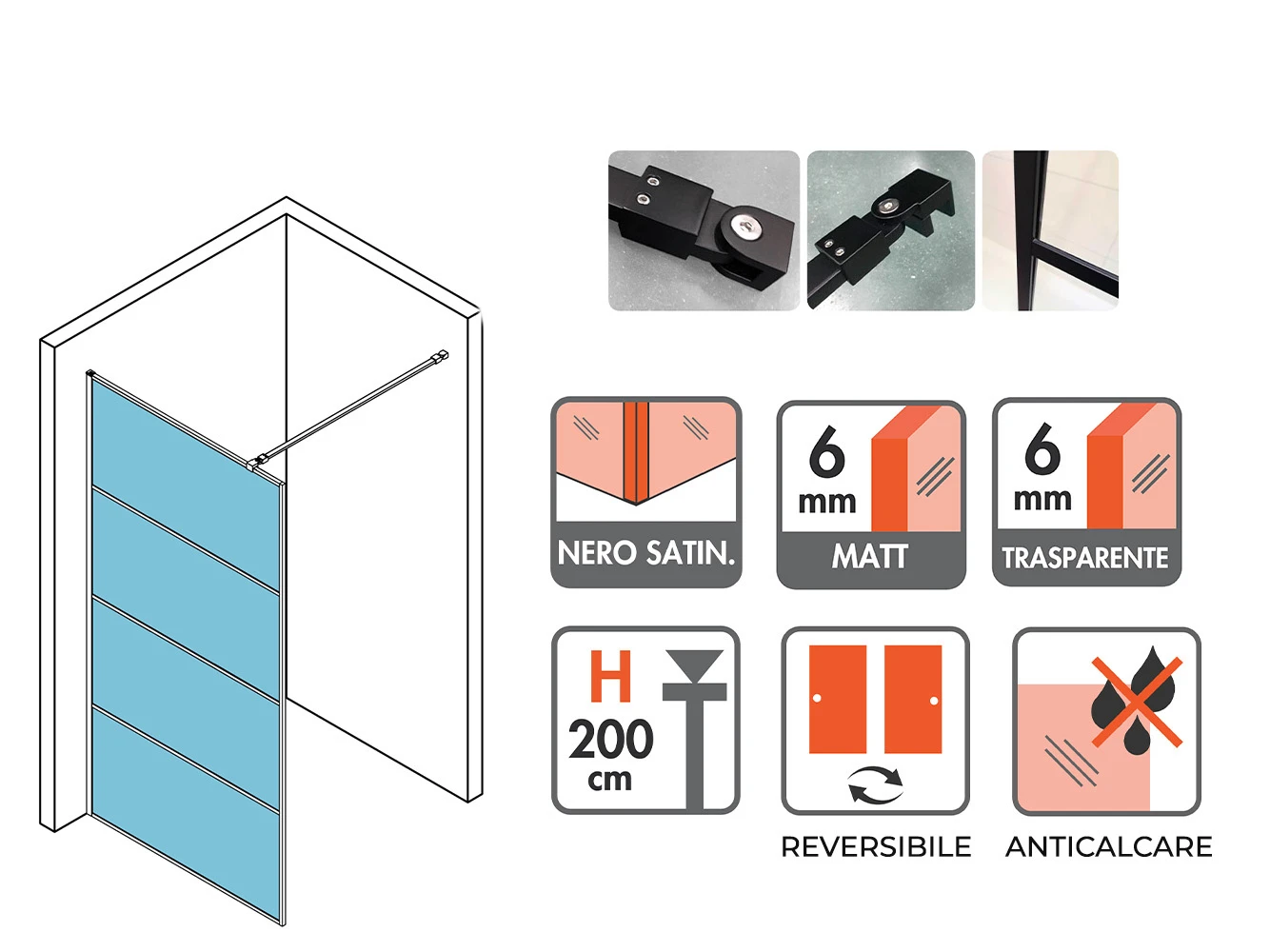 NERO SATIN.

6 mm
MATT

6 mm
TRASPARENTE

H
200 cm

REVERSIBILE

ANTICALCARE