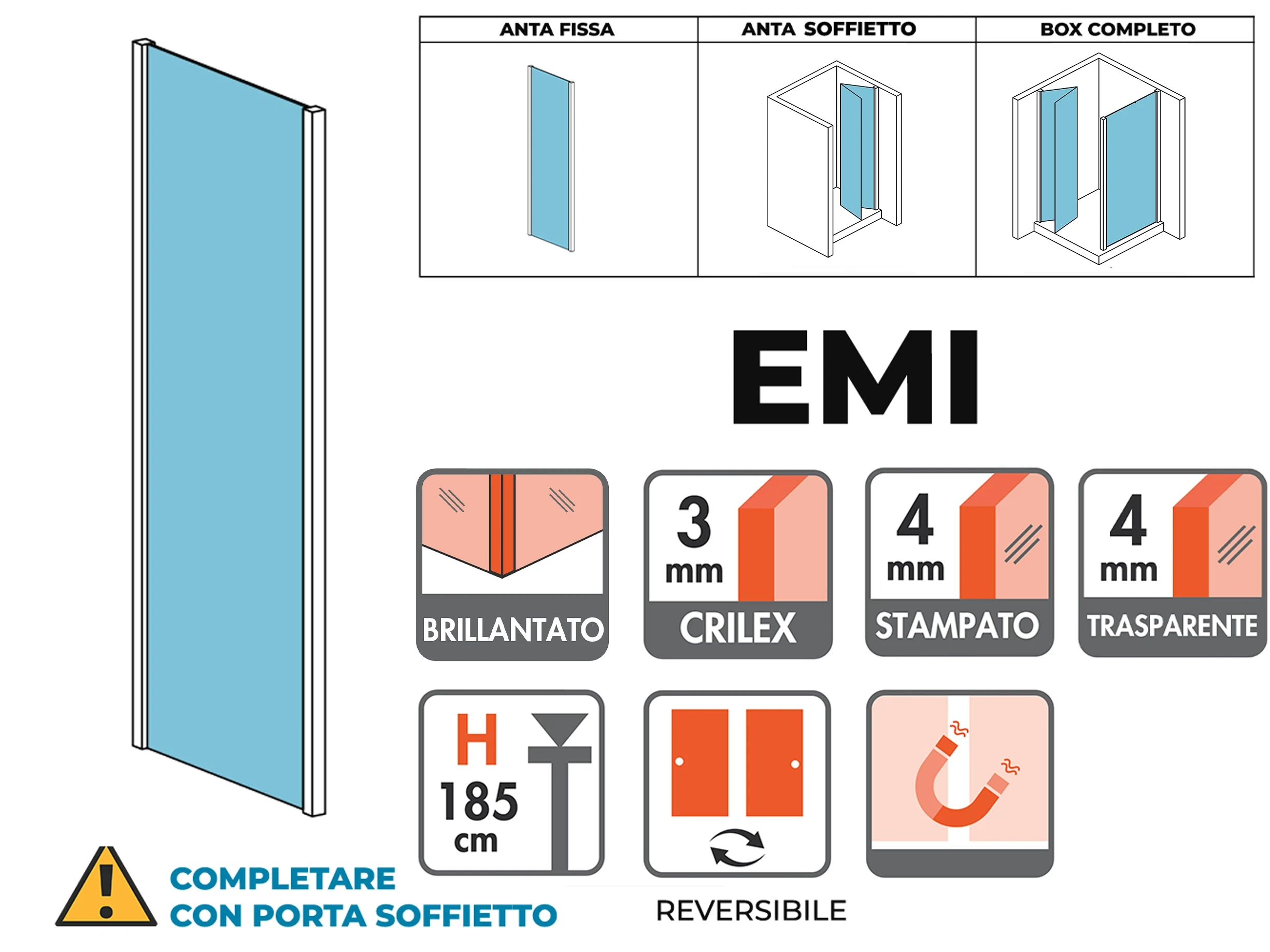 | ANTA FISSA | ANTA SOFFIETTO | BOX COMPLETO |
|---|---|---|
| | | |

EMI

BRILLANTATO

3 mm CRILEX

4 mm STAMPATO

4 mm TRASPARENTE

H 185 cm

REVERSIBILE

COMPLETARE CON PORTA SOFFIETTO