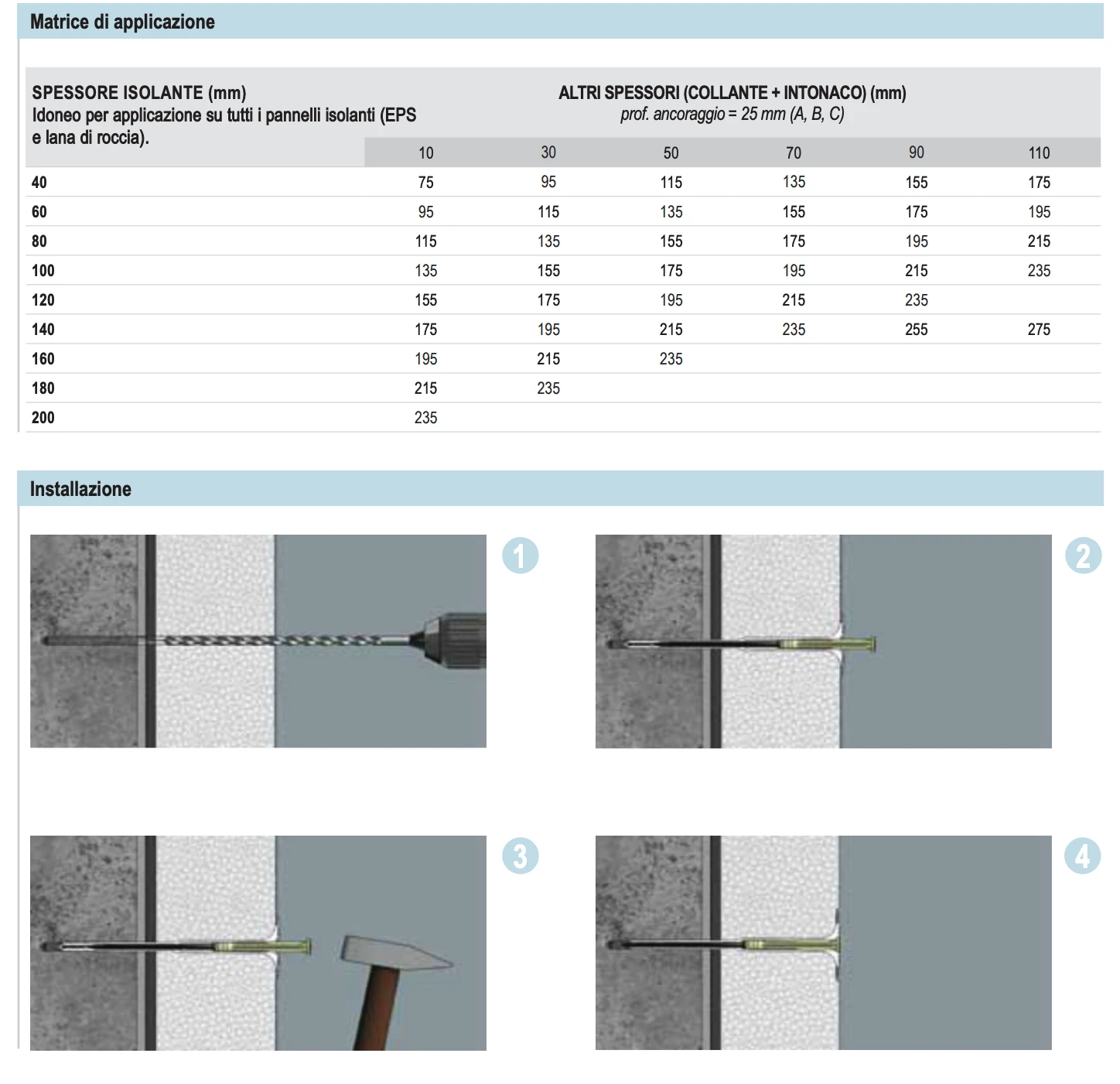 Matrice di applicazione

| SPESSORE ISOLANTE (mm) Idoneo per applicazione su tutti i pannelli isolanti (EPS e lana di roccia). | ALTRI SPESSORI (COLLANTE + INTONACO) (mm) prof. ancoraggio = 25 mm (A, B, C) | | | | | |
|---|---|---|---|---|---|---|
| | 10 | 30 | 50 | 70 | 90 | 110 |
| 40 | 75 | 95 | 115 | 135 | 155 | 175 |
| 60 | 95 | 115 | 135 | 155 | 175 | 195 |
| 80 | 115 | 135 | 155 | 175 | 195 | 215 |
| 100 | 135 | 155 | 175 | 195 | 215 | 235 |
| 120 | 155 | 175 | 195 | 215 | 235 | |
| 140 | 175 | 195 | 215 | 235 | 255 | 275 |
| 160 | 195 | 215 | 235 | | | |
| 180 | 215 | 235 | | | | |
| 200 | 235 | | | | | |

Installazione

1

2

3

4