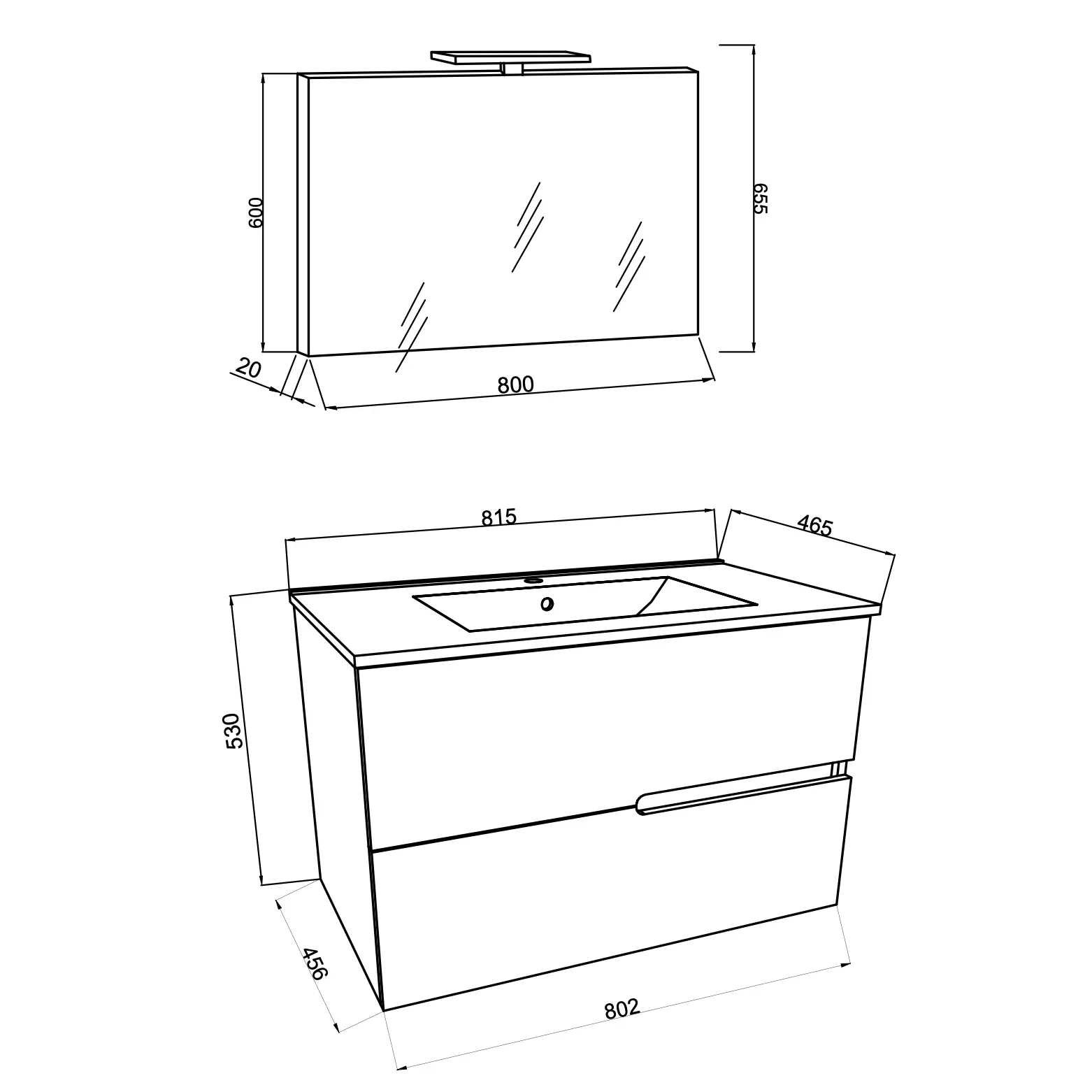 600
655
20
800
815
465
530
456
802