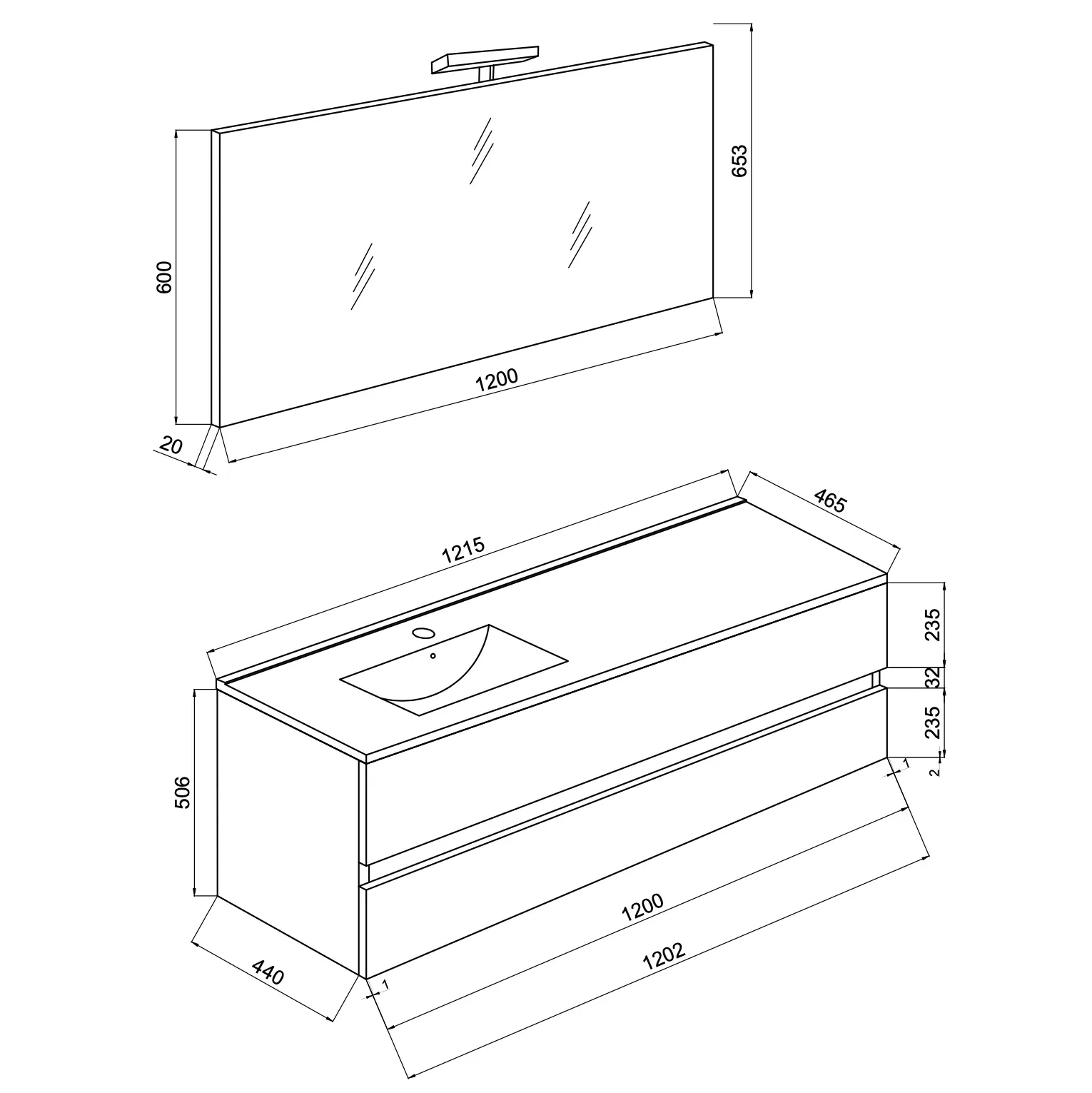 653

600

1200

20

1215

465

235

32

235

1

2

506

1200

1202

440

1