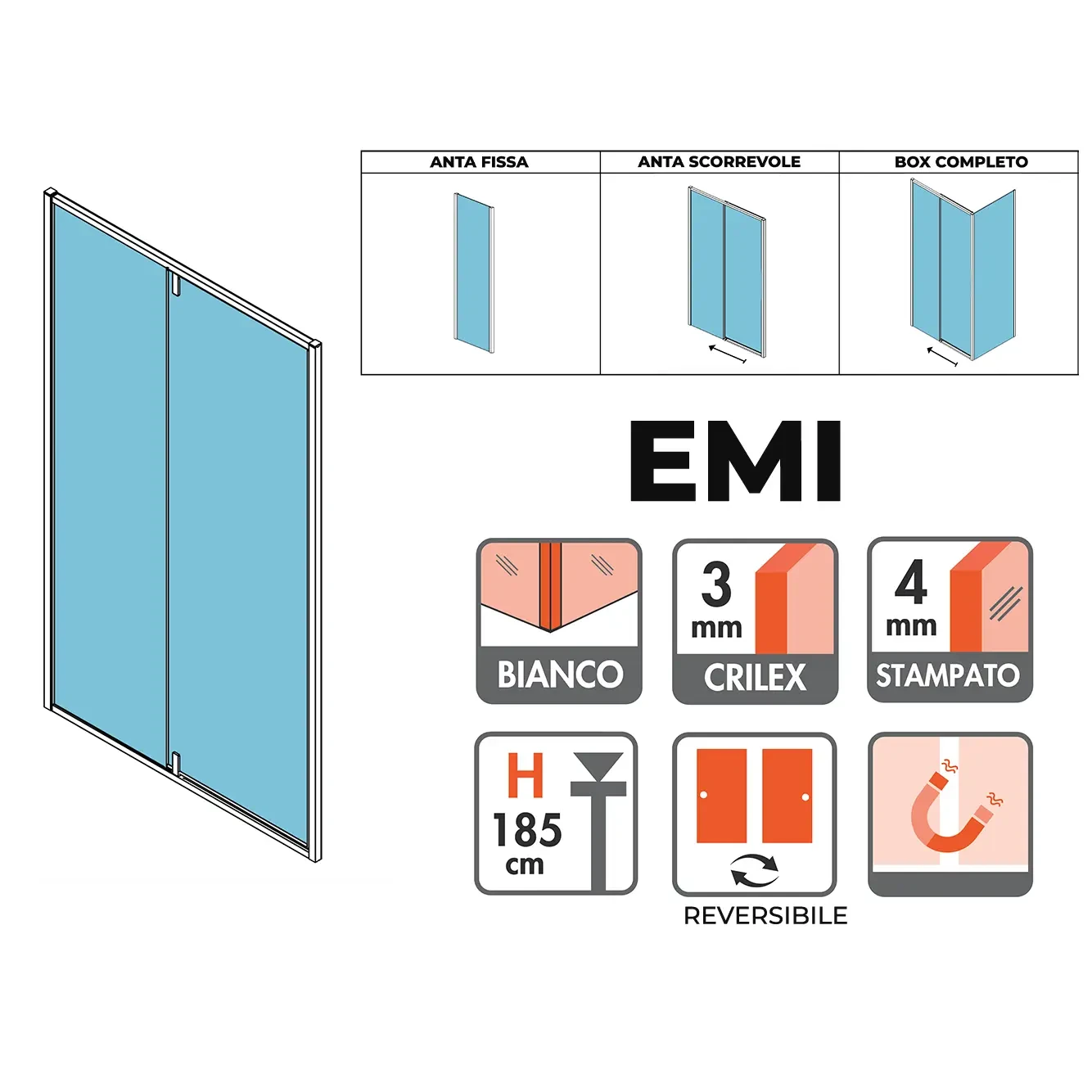 | ANTA FISSA | ANTA SCORREVOLE | BOX COMPLETO |
|---|---|---|
| | | |

EMI

BIANCO

3 mm CRILEX

4 mm STAMPATO

H 185 cm

REVERSIBILE