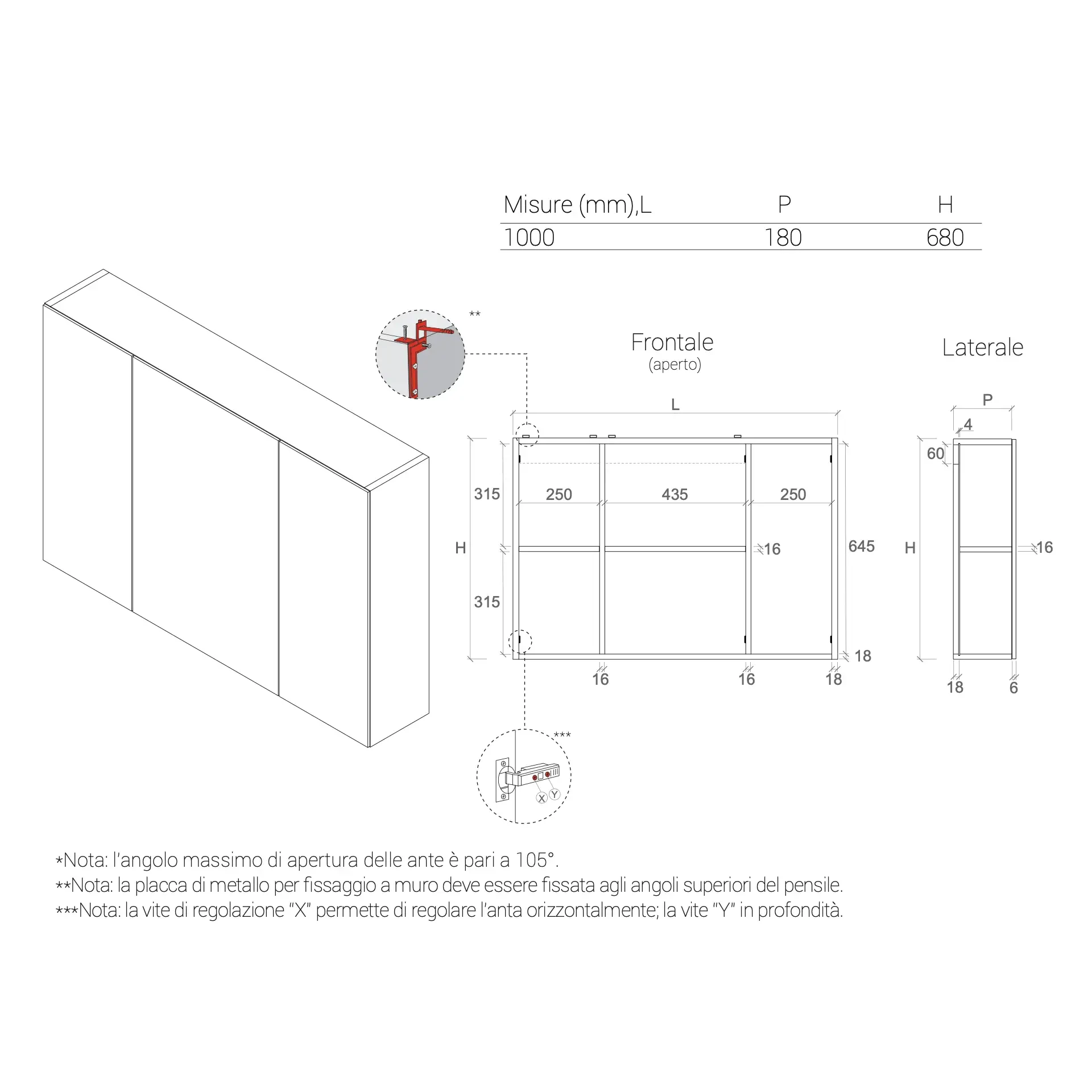 | Misure (mm),L | P | H |
|---|---|---|
| 1000 | 180 | 680 |

**

Frontale
(aperto)

Laterale

L

P

4

60

315

250

435

250

H

16

645

H

16

315

18

16

16

18

18

6

***

X Y

*Nota: l'angolo massimo di apertura delle ante è pari a 105°.
**Nota: la placca di metallo per fissaggio a muro deve essere fissata agli angoli superiori del pensile.
***Nota: la vite di regolazione "X" permette di regolare l'anta orizzontalmente; la vite "Y" in profondità.