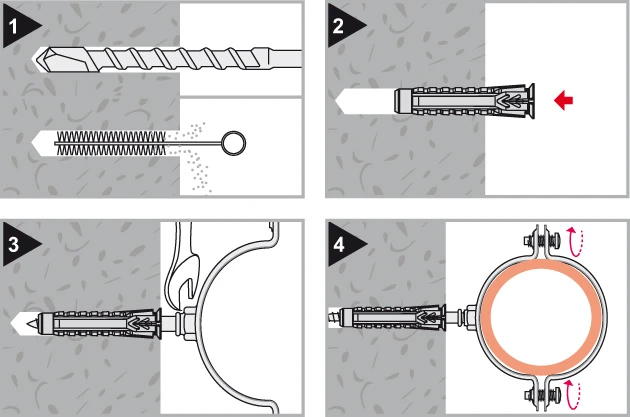 1

2

3

4